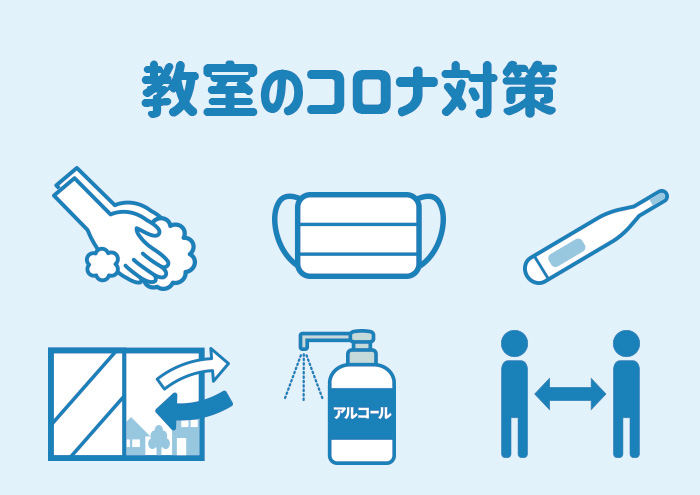 教室のコロナ対策

アルコール